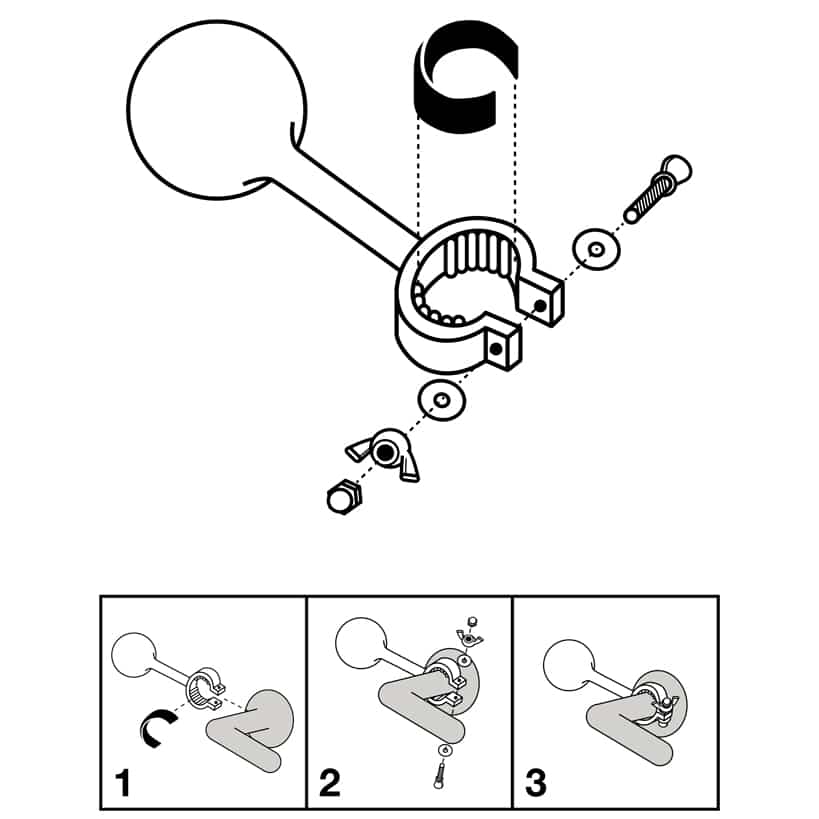 1

2

3